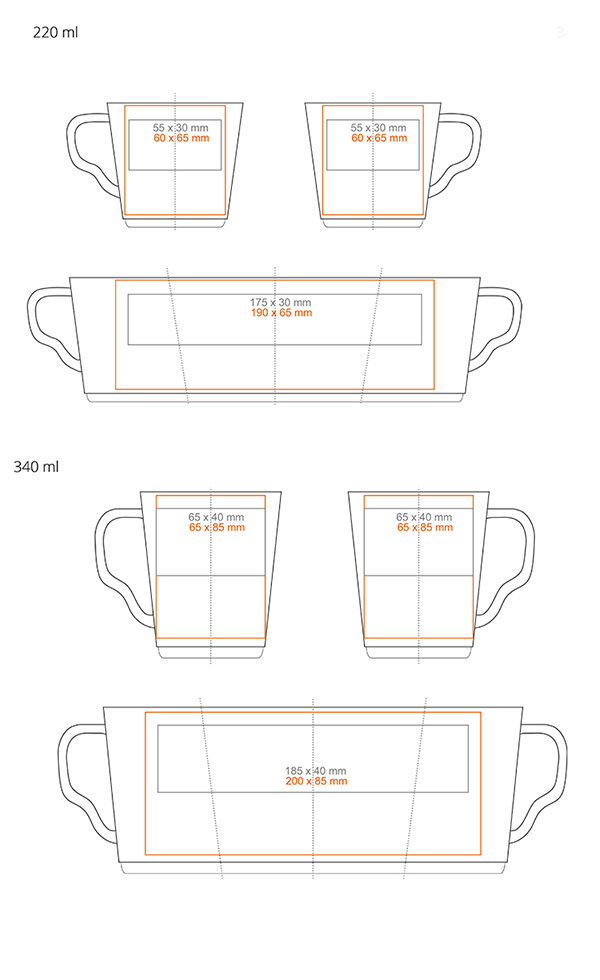 220 ml

55 x 30 mm
60 x 65 mm

55 x 30 mm
60 x 65 mm

175 x 30 mm
190 x 65 mm

340 ml

65 x 40 mm
65 x 85 mm

65 x 40 mm
65 x 85 mm

185 x 40 mm
200 x 85 mm